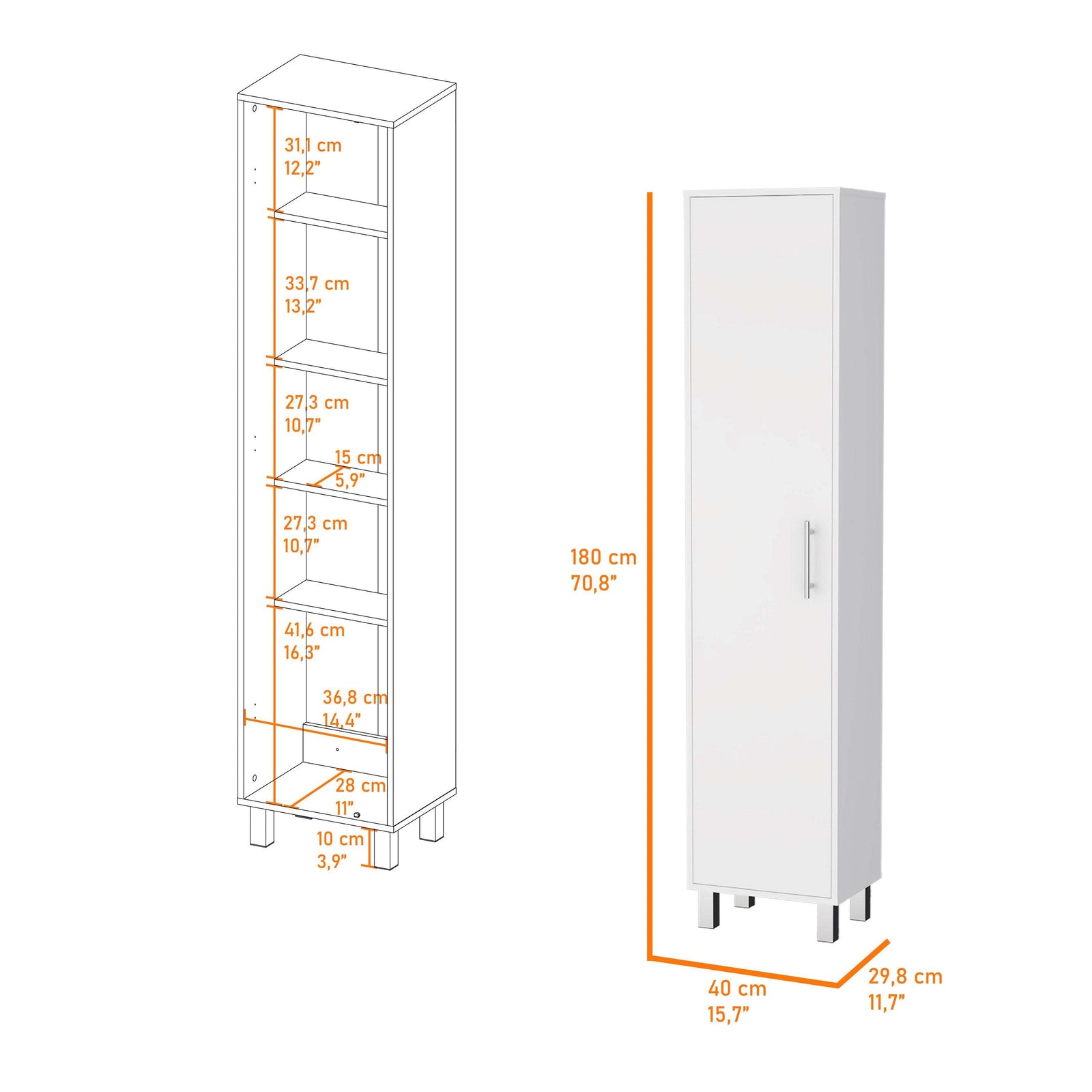 31,1 cm
12,2”

33,7 cm
13,2”

27,3 cm
10,7”

15 cm
5,9”

27,3 cm
10,7”

41,6 cm
16,3”

36,8 cm
14,4”

28 cm
11”

10 cm
3,9”

180 cm
70,8”

40 cm
15,7”

29,8 cm
11,7”