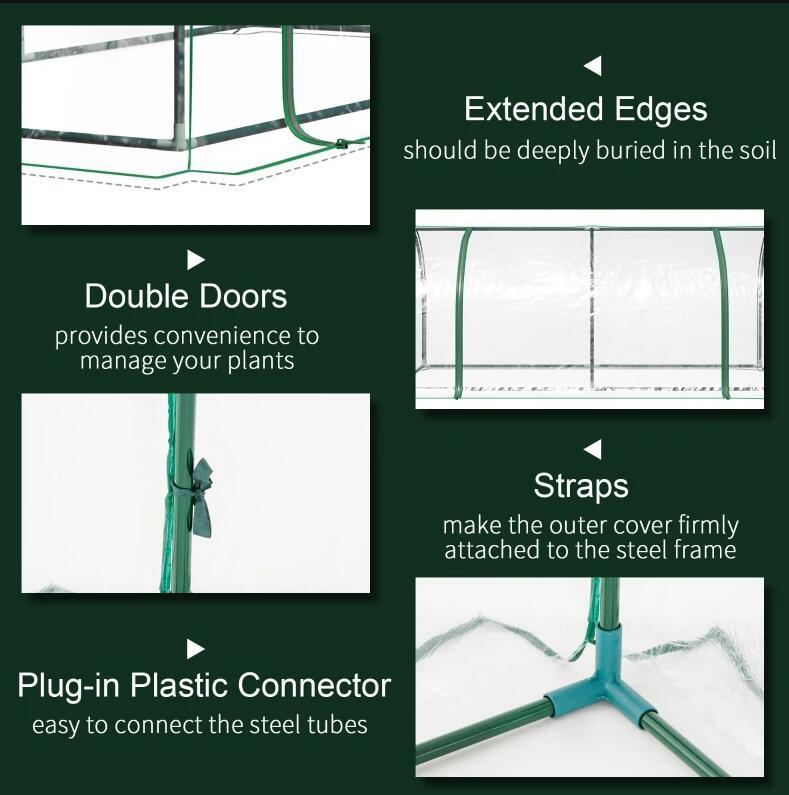 Extended Edges
should be deeply buried in the soil

Double Doors
provides convenience to manage your plants

Straps
make the outer cover firmly attached to the steel frame

Plug-in Plastic Connector
easy to connect the steel tubes