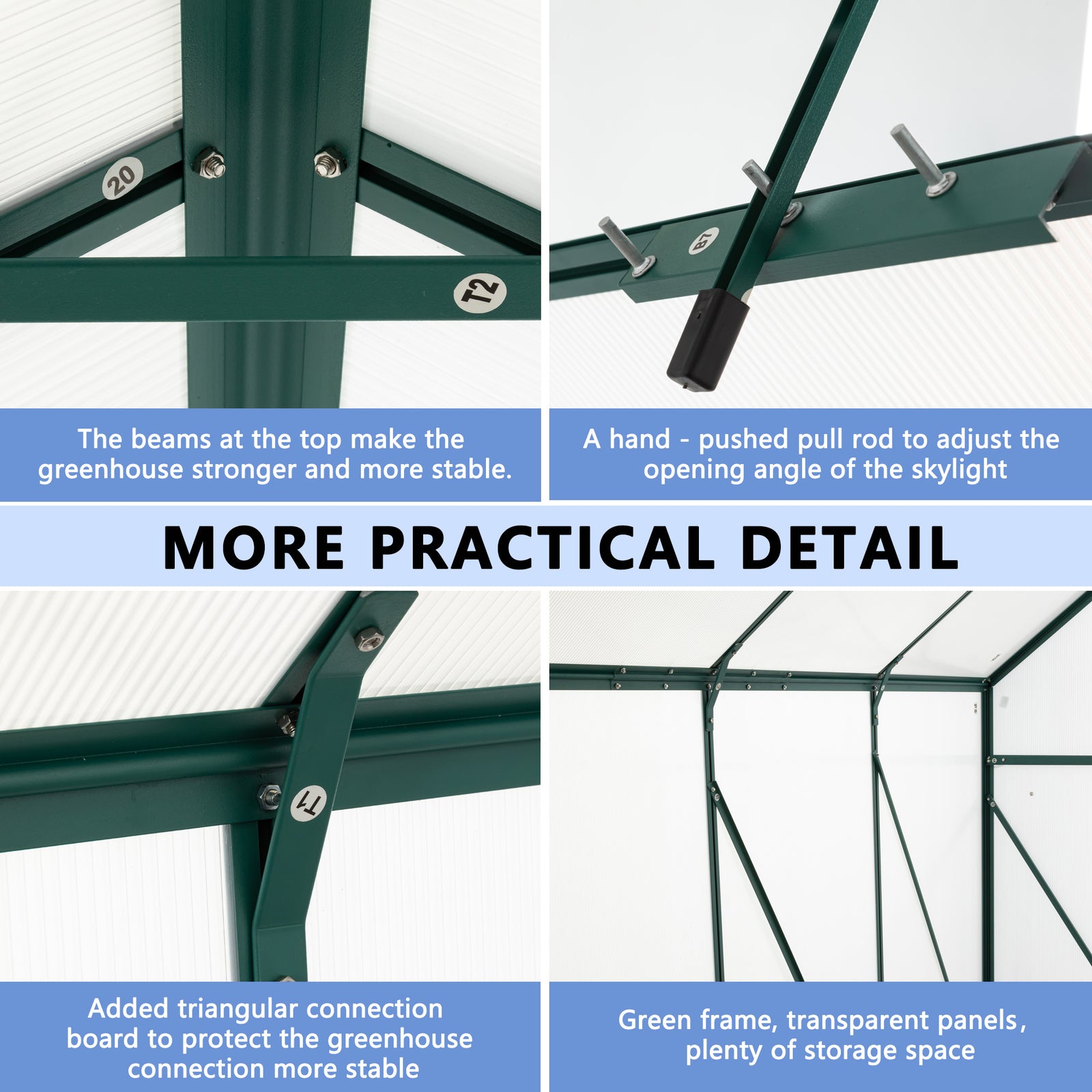 20

T2

B7

The beams at the top make the greenhouse stronger and more stable.

A hand - pushed pull rod to adjust the opening angle of the skylight

MORE PRACTICAL DETAIL

T1

Added triangular connection board to protect the greenhouse connection more stable

Green frame, transparent panels, plenty of storage space