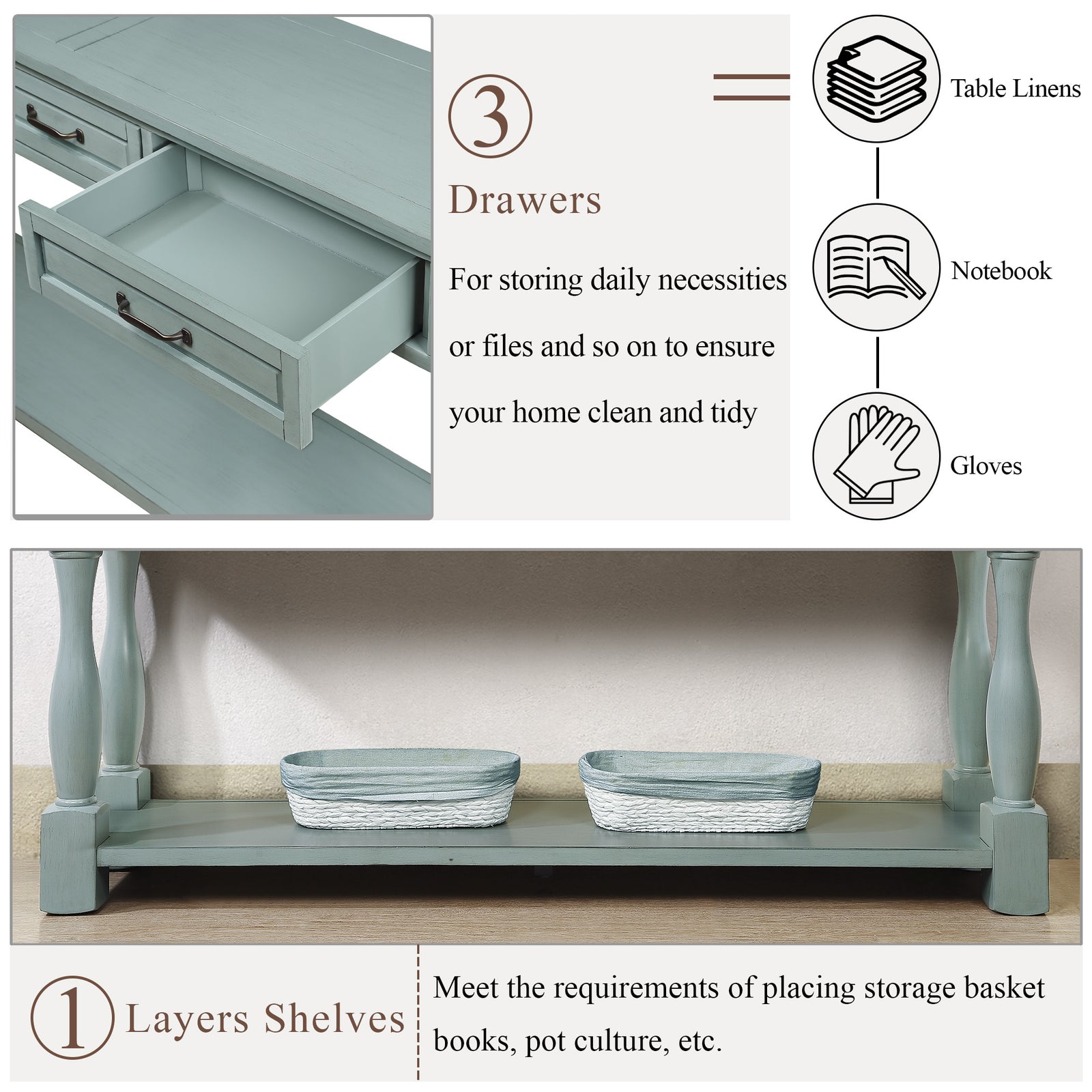 3
Drawers

For storing daily necessities or files and so on to ensure your home clean and tidy

Table Linens

Notebook

Gloves

1 Layers Shelves

Meet the requirements of placing storage basket books, pot culture, etc.