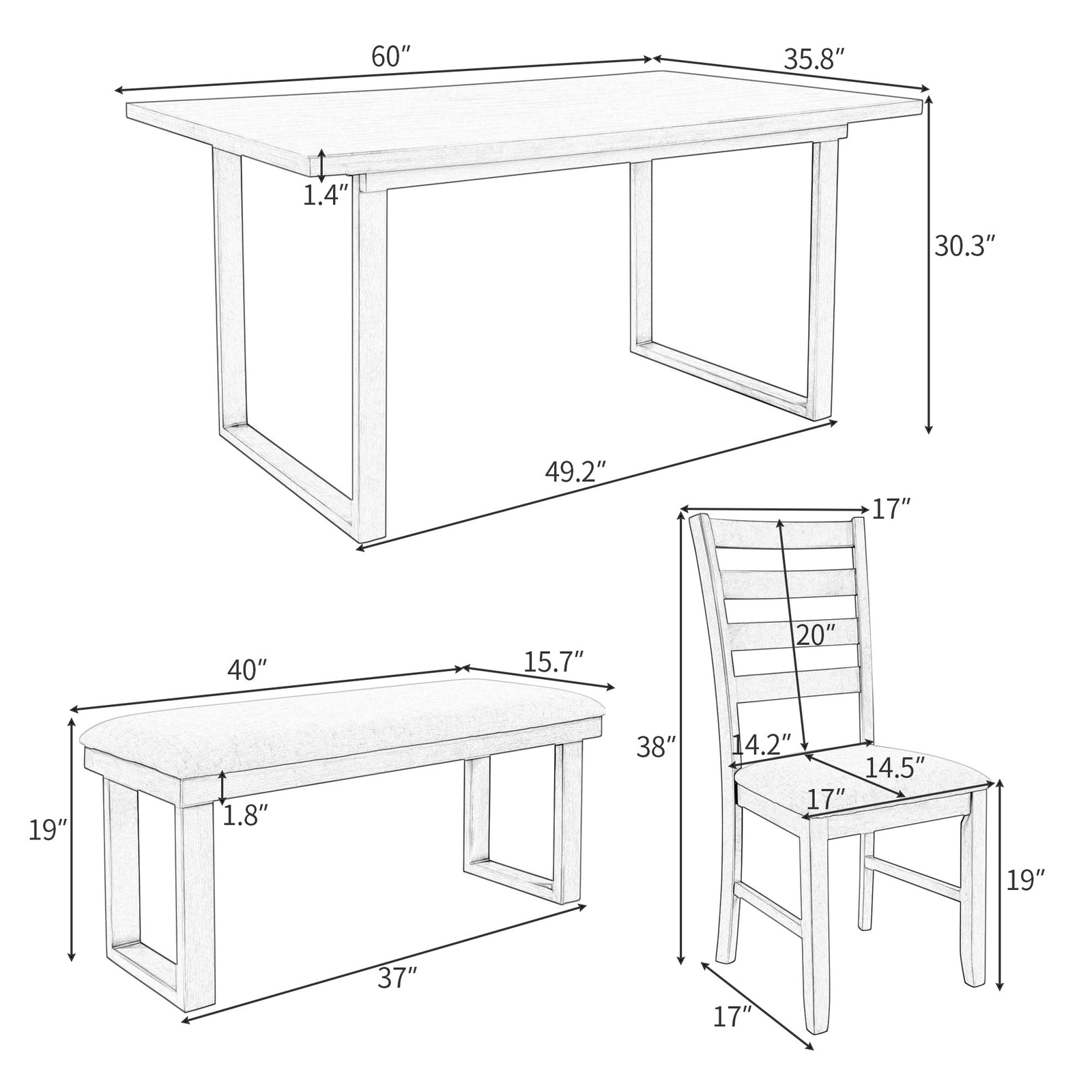 60″
35.8″
1.4″
30.3″
49.2″
17″
20″
40″
15.7″
38″
14.2″
14.5″
17″
1.8″
19″
19″
37″
17″