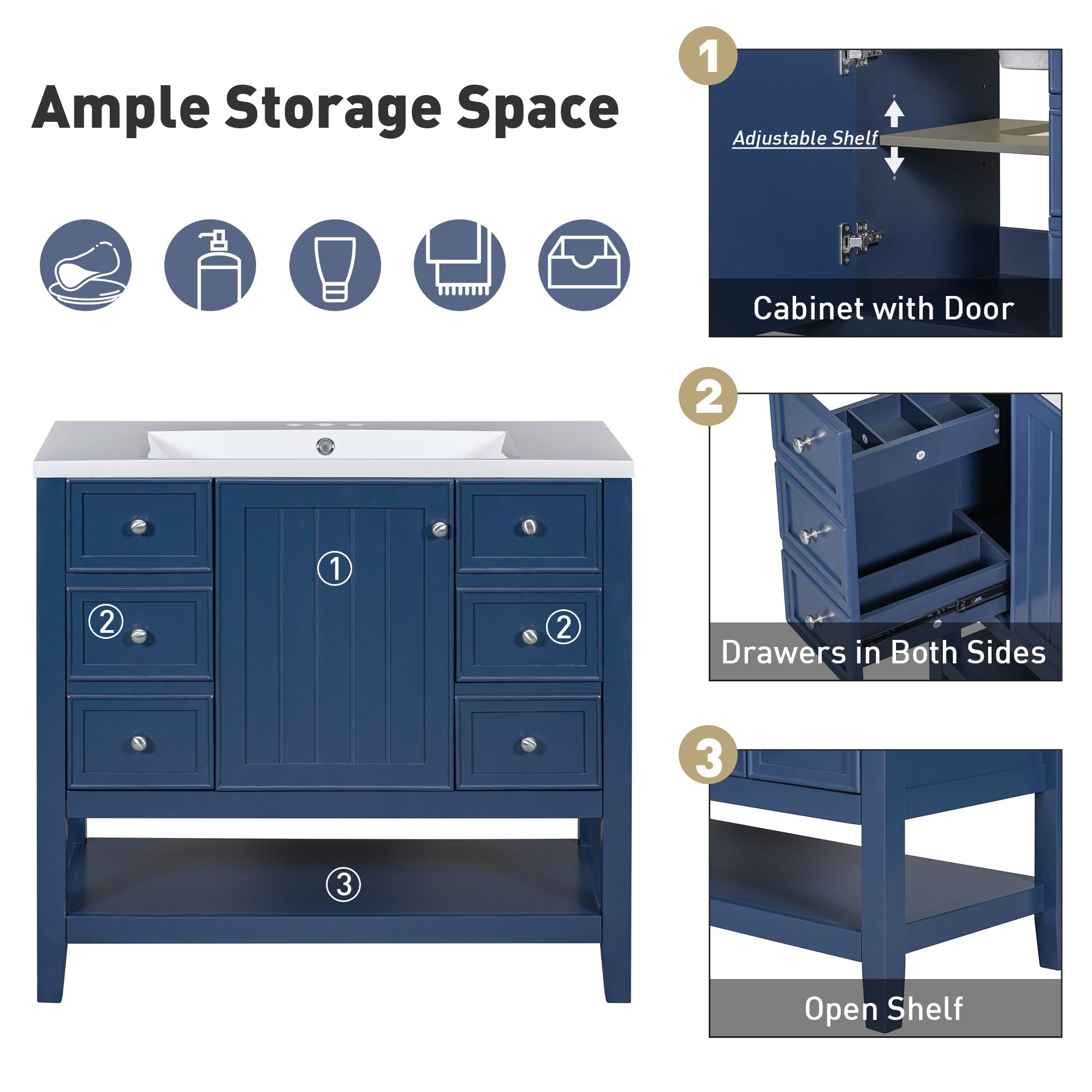 Ample Storage Space

①

②

②

③

1

Adjustable Shelf

Cabinet with Door

2

Drawers in Both Sides

3

Open Shelf