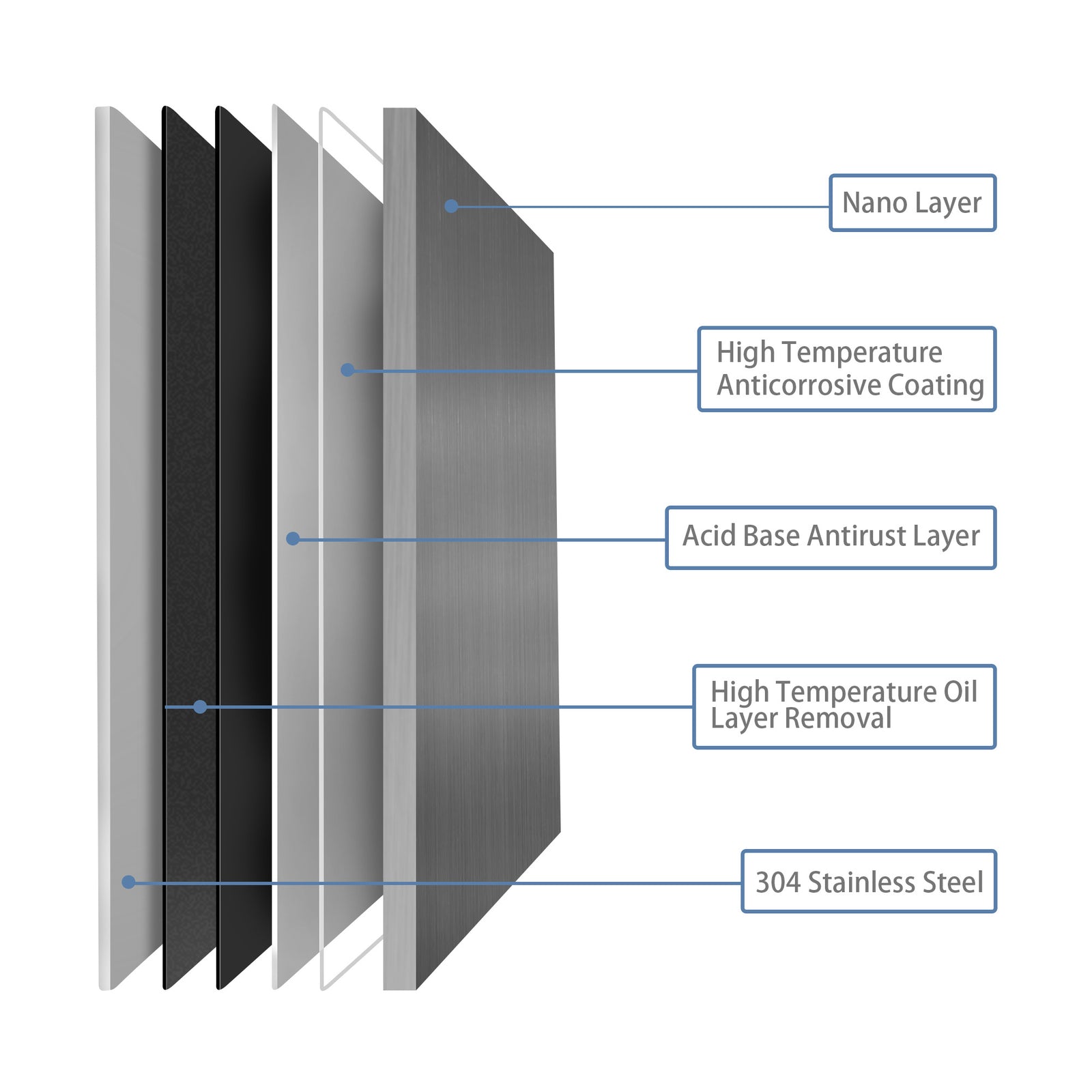 Nano Layer

High Temperature
Anticorrosive Coating

Acid Base Antirust Layer

High Temperature Oil
Layer Removal

304 Stainless Steel