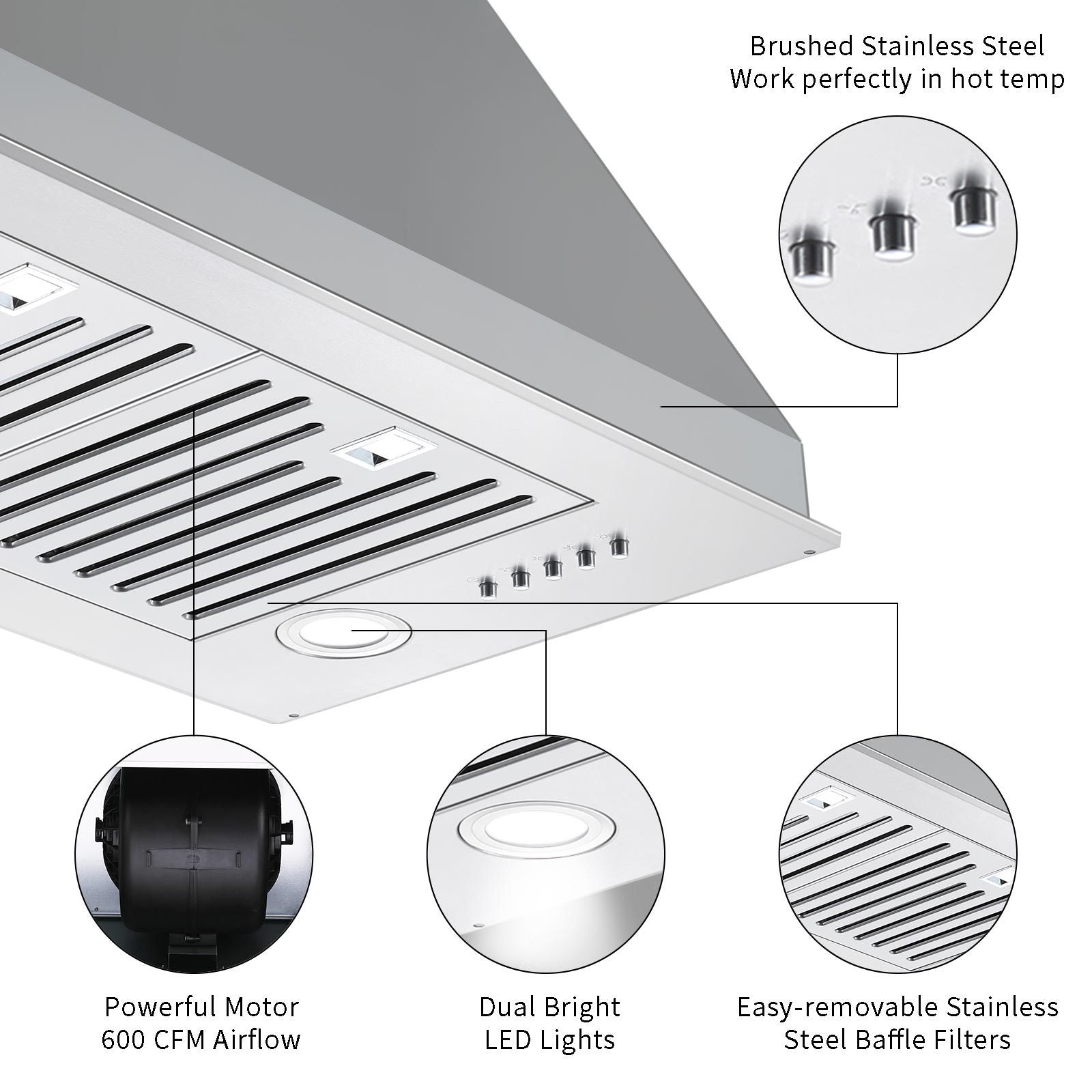 Brushed Stainless Steel
Work perfectly in hot temp

Powerful Motor
600 CFM Airflow

Dual Bright
LED Lights

Easy-removable Stainless
Steel Baffle Filters