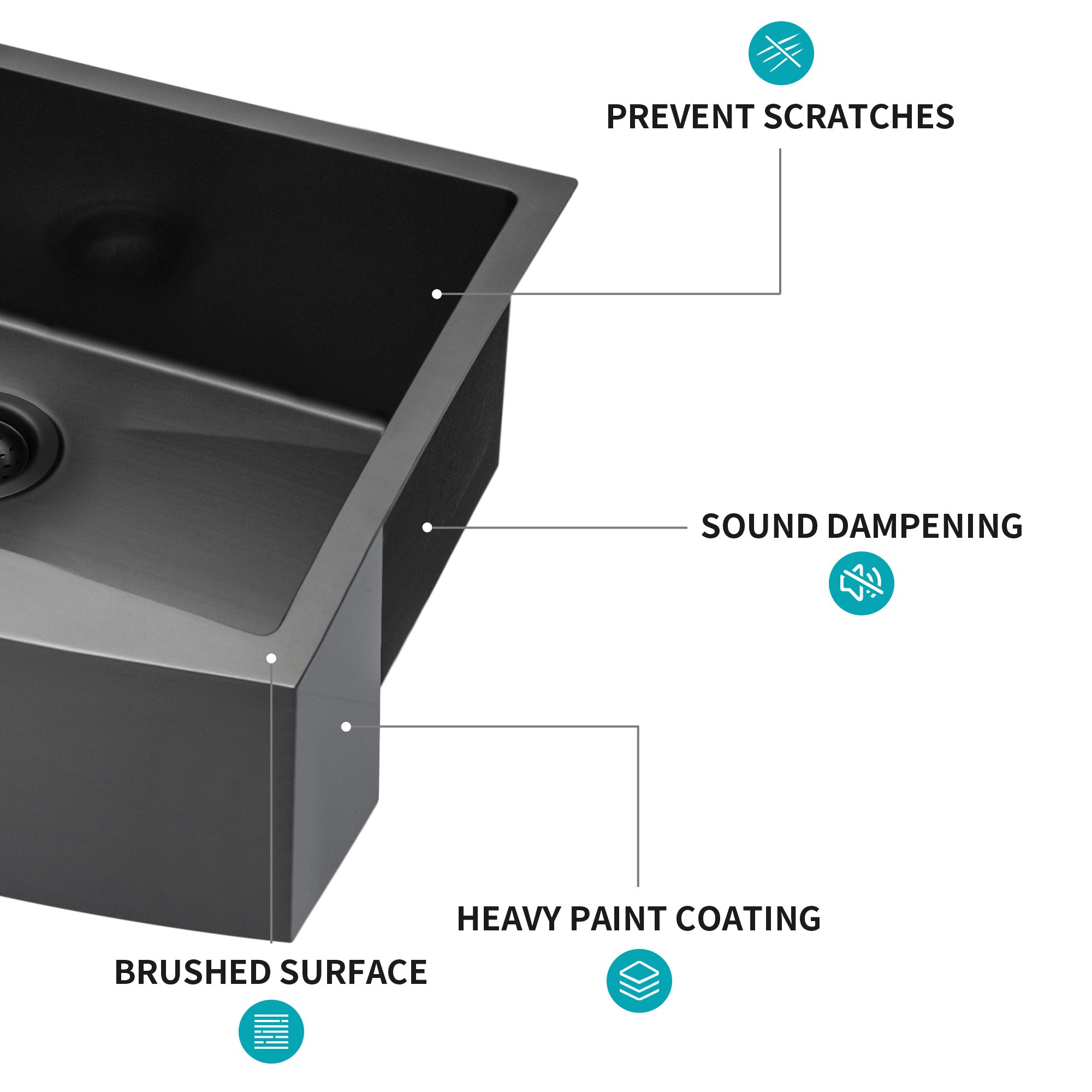 PREVENT SCRATCHES

SOUND DAMPENING

HEAVY PAINT COATING

BRUSHED SURFACE