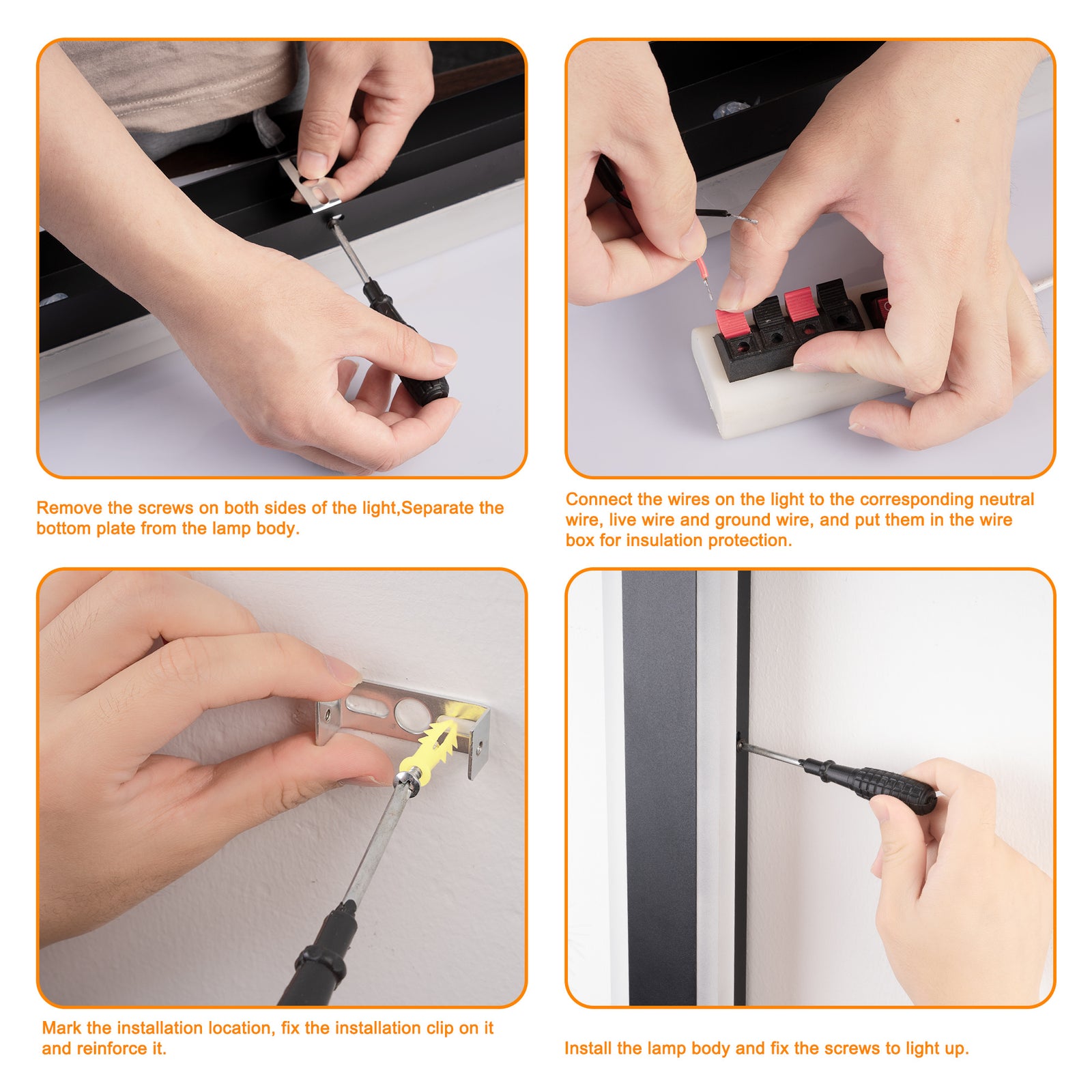 Remove the screws on both sides of the light,Separate the bottom plate from the lamp body.

Connect the wires on the light to the corresponding neutral wire, live wire and ground wire, and put them in the wire box for insulation protection.

Mark the installation location, fix the installation clip on it and reinforce it.

Install the lamp body and fix the screws to light up.