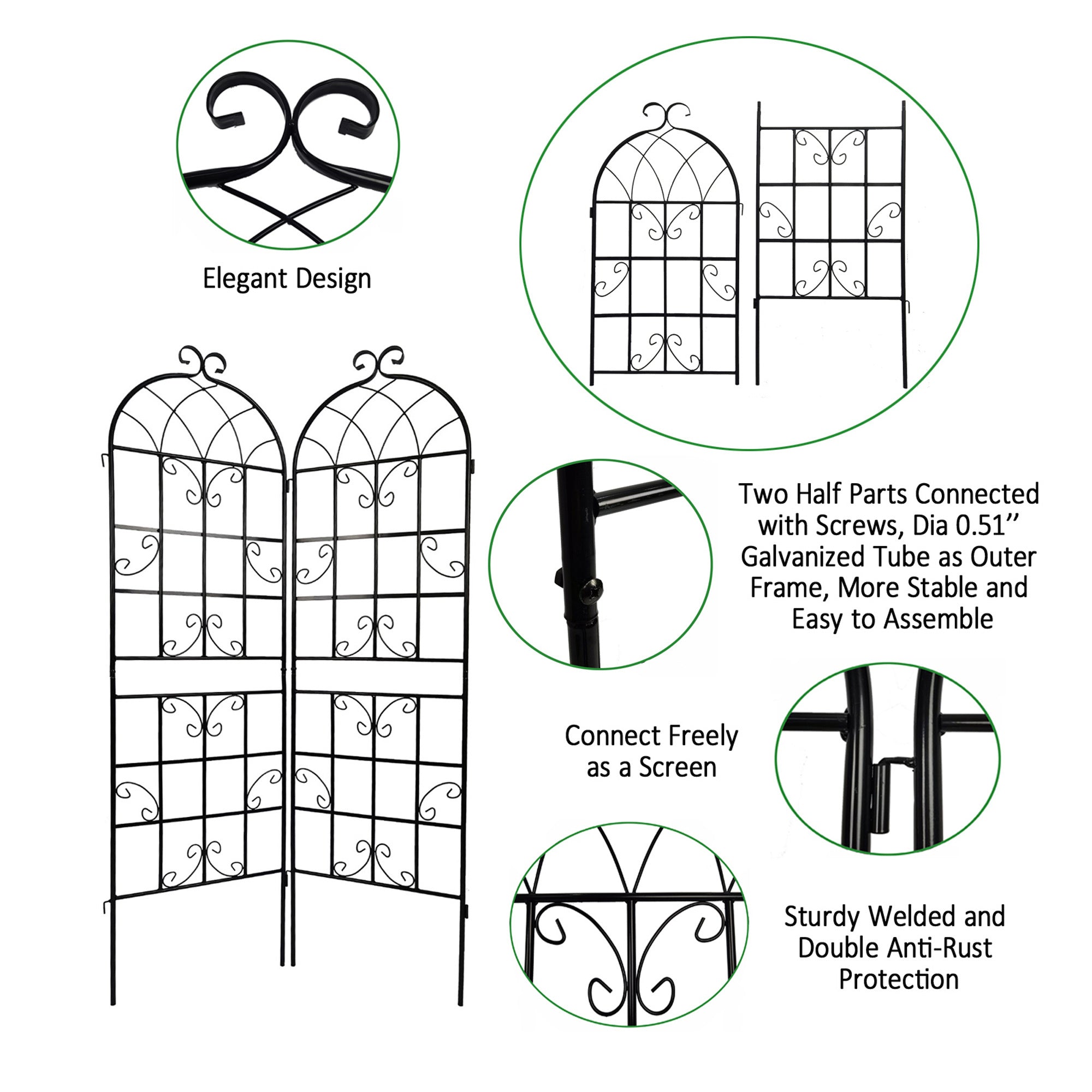 Elegant Design

Two Half Parts Connected with Screws, Dia 0.51’’ Galvanized Tube as Outer Frame, More Stable and Easy to Assemble

Connect Freely as a Screen

Sturdy Welded and Double Anti-Rust Protection