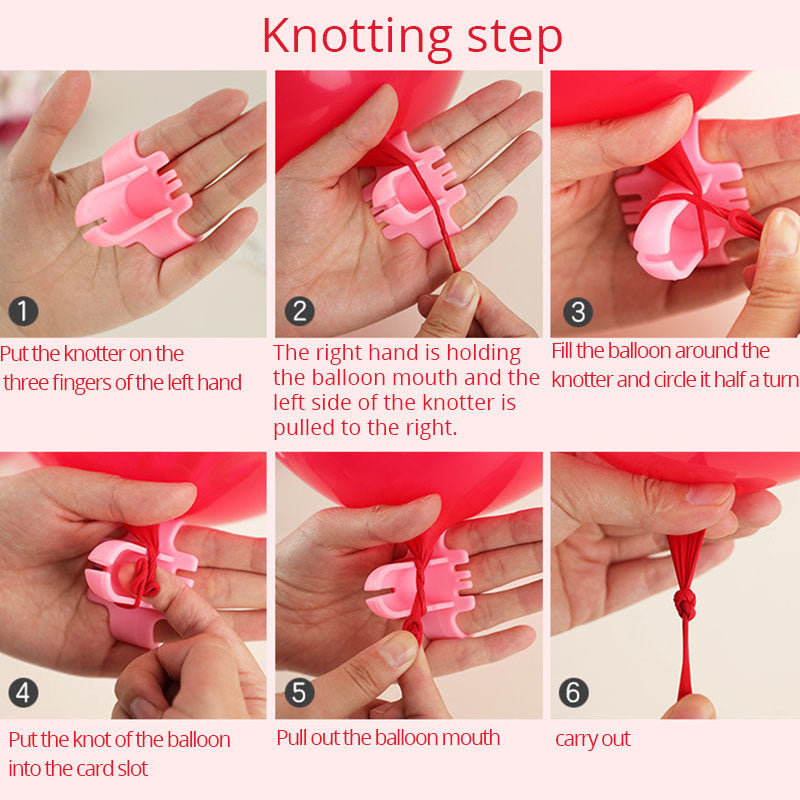 Knotting step

1
Put the knotter on the three fingers of the left hand

2
The right hand is holding the balloon mouth and the left side of the knotter is pulled to the right.

3
Fill the balloon around the knotter and circle it half a turn

4
Put the knot of the balloon into the card slot

5
Pull out the balloon mouth

6
carry out