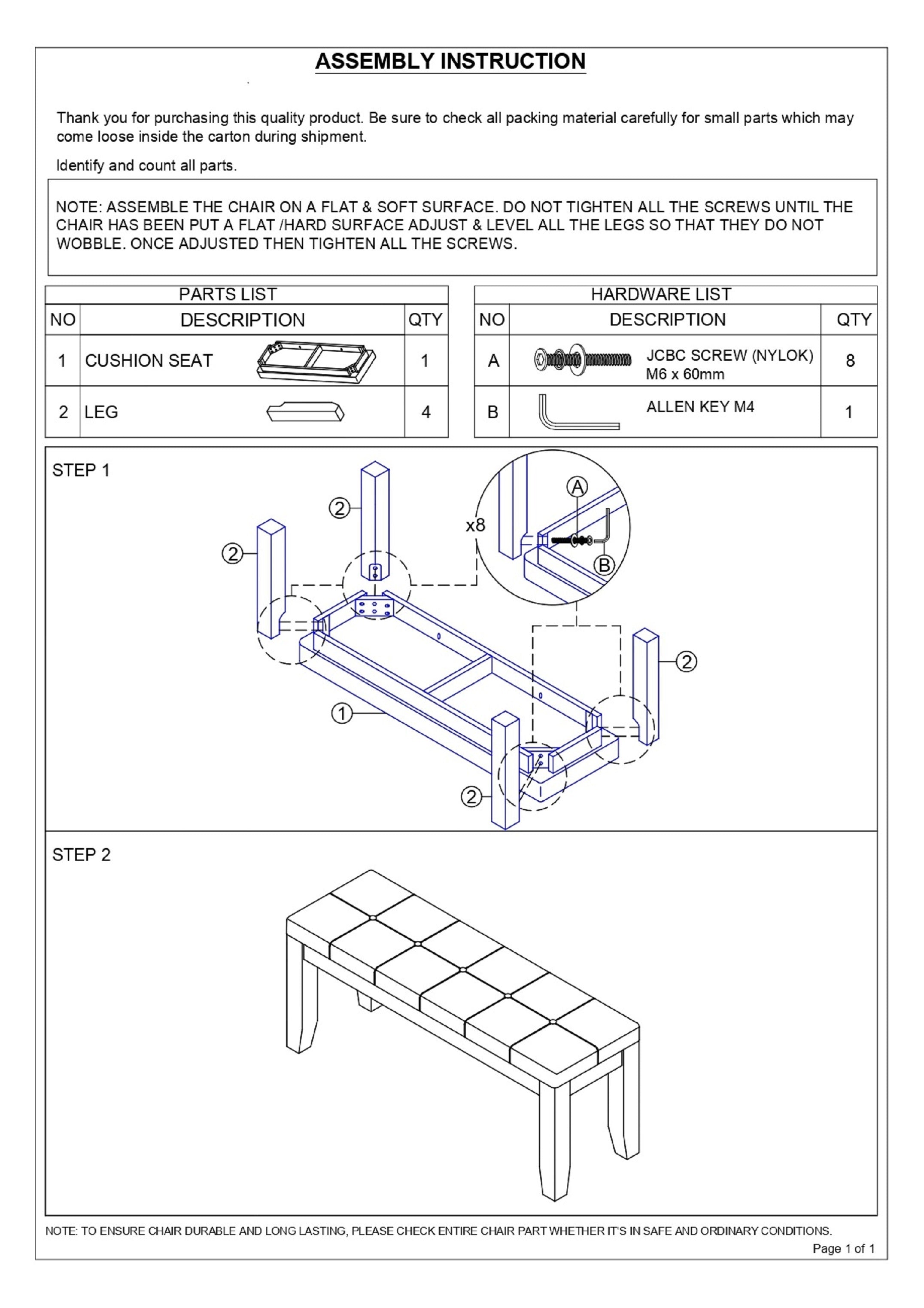 ASSEMBLY INSTRUCTION

Thank you for purchasing this quality product. Be sure to check all packing material carefully for small parts which may come loose inside the carton during shipment.

Identify and count all parts.

NOTE: ASSEMBLE THE CHAIR ON A FLAT & SOFT SURFACE. DO NOT TIGHTEN ALL THE SCREWS UNTIL THE CHAIR HAS BEEN PUT A FLAT /HARD SURFACE ADJUST & LEVEL ALL THE LEGS SO THAT THEY DO NOT WOBBLE. ONCE ADJUSTED THEN TIGHTEN ALL THE SCREWS.

PARTS LIST

| NO | DESCRIPTION | QTY |
|---|---|---|
| 1 | CUSHION SEAT | 1 |
| 2 | LEG | 4 |

HARDWARE LIST

| NO | DESCRIPTION | QTY |
|---|---|---|
| A | JCBC SCREW (NYLOK) M6 x 60mm | 8 |
| B | ALLEN KEY M4 | 1 |

STEP 1

2
2
x8
A
B
2
1
2

STEP 2

NOTE: TO ENSURE CHAIR DURABLE AND LONG LASTING, PLEASE CHECK ENTIRE CHAIR PART WHETHER IT'S IN SAFE AND ORDINARY CONDITIONS.

Page 1 of 1