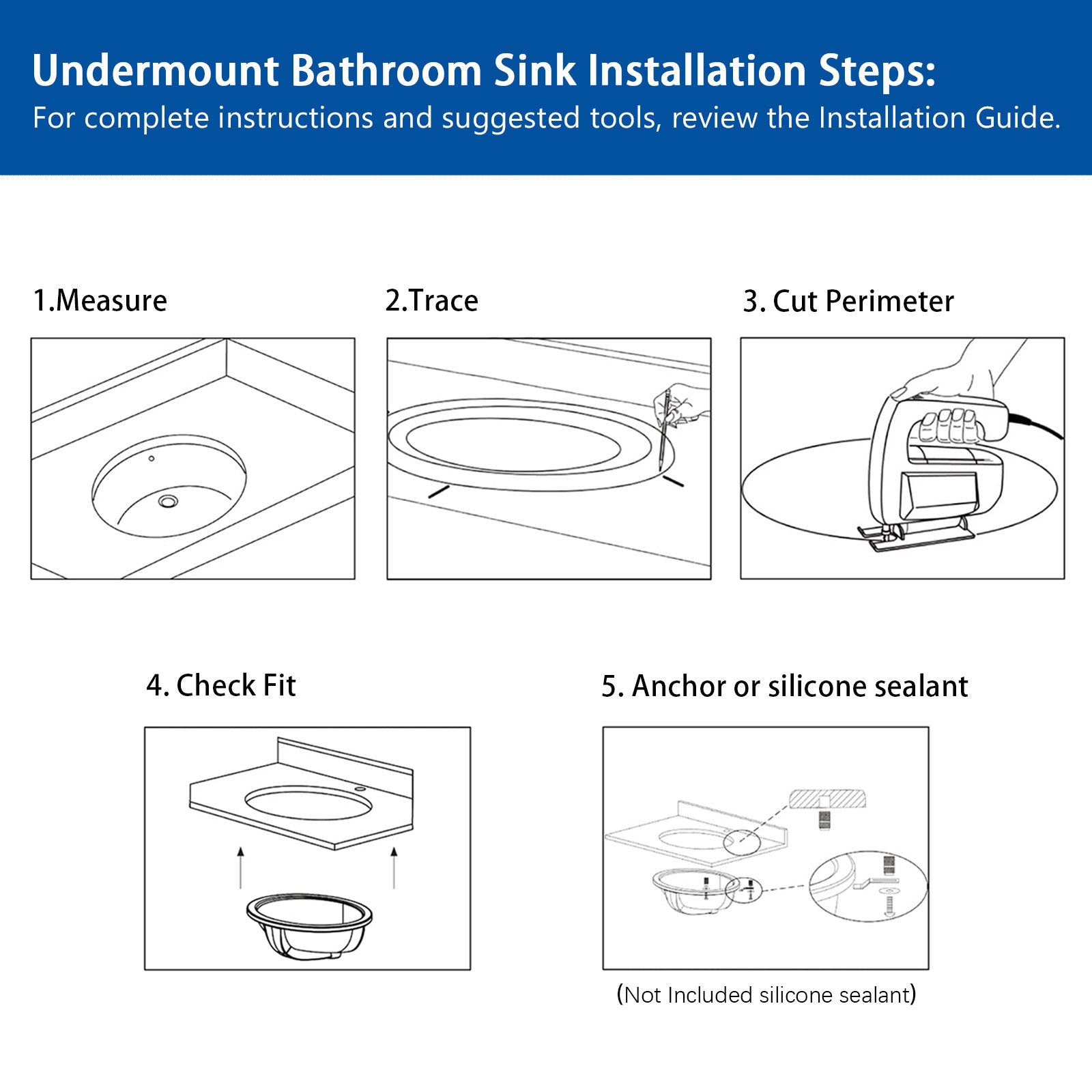 Undermount Bathroom Sink Installation Steps:
For complete instructions and suggested tools, review the Installation Guide.

1.Measure

2.Trace

3. Cut Perimeter

4. Check Fit

5. Anchor or silicone sealant

(Not Included silicone sealant)