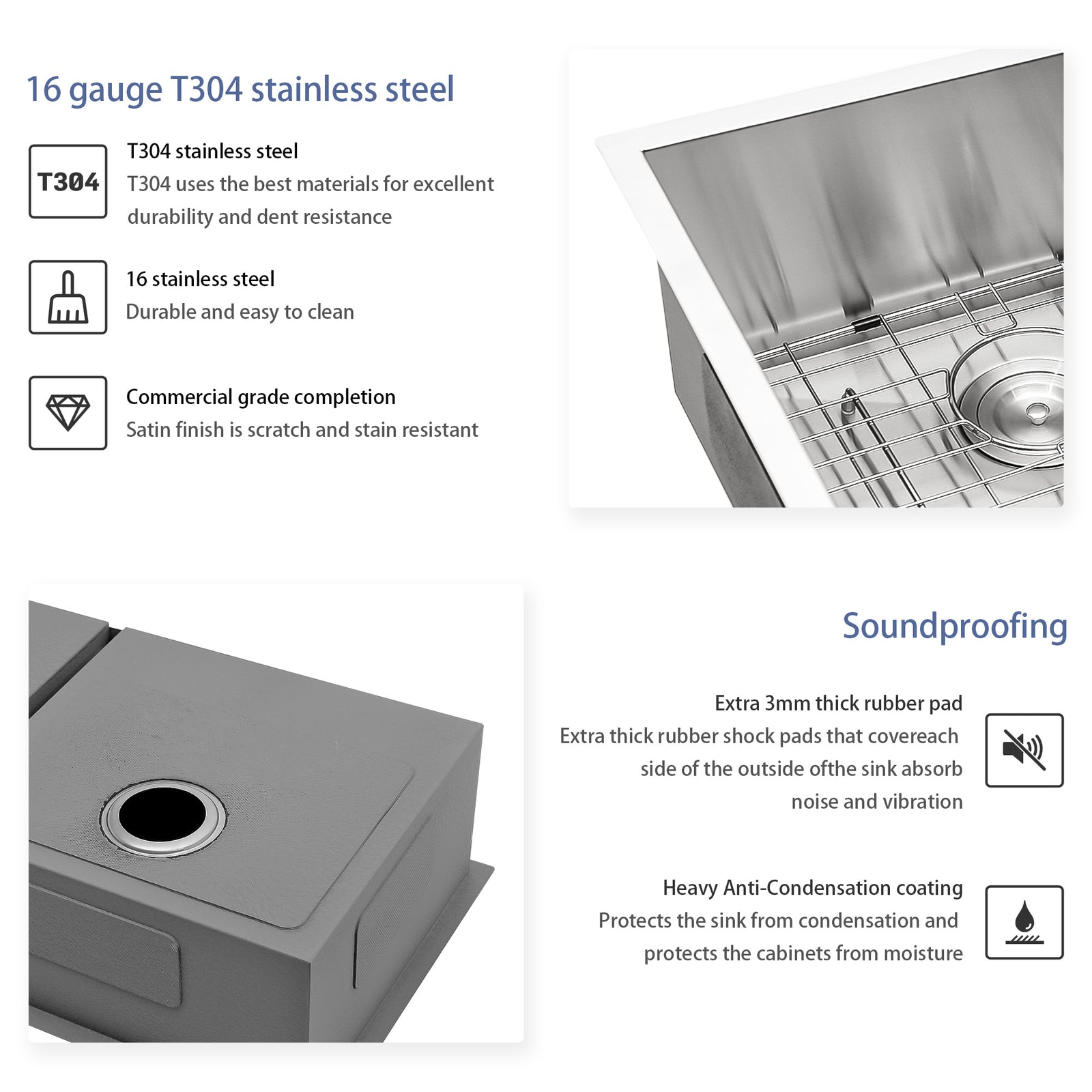 16 gauge T304 stainless steel

T304

T304 stainless steel
T304 uses the best materials for excellent durability and dent resistance

16 stainless steel
Durable and easy to clean

Commercial grade completion
Satin finish is scratch and stain resistant

Soundproofing

Extra 3mm thick rubber pad
Extra thick rubber shock pads that covereach side of the outside ofthe sink absorb noise and vibration

Heavy Anti-Condensation coating
Protects the sink from condensation and protects the cabinets from moisture