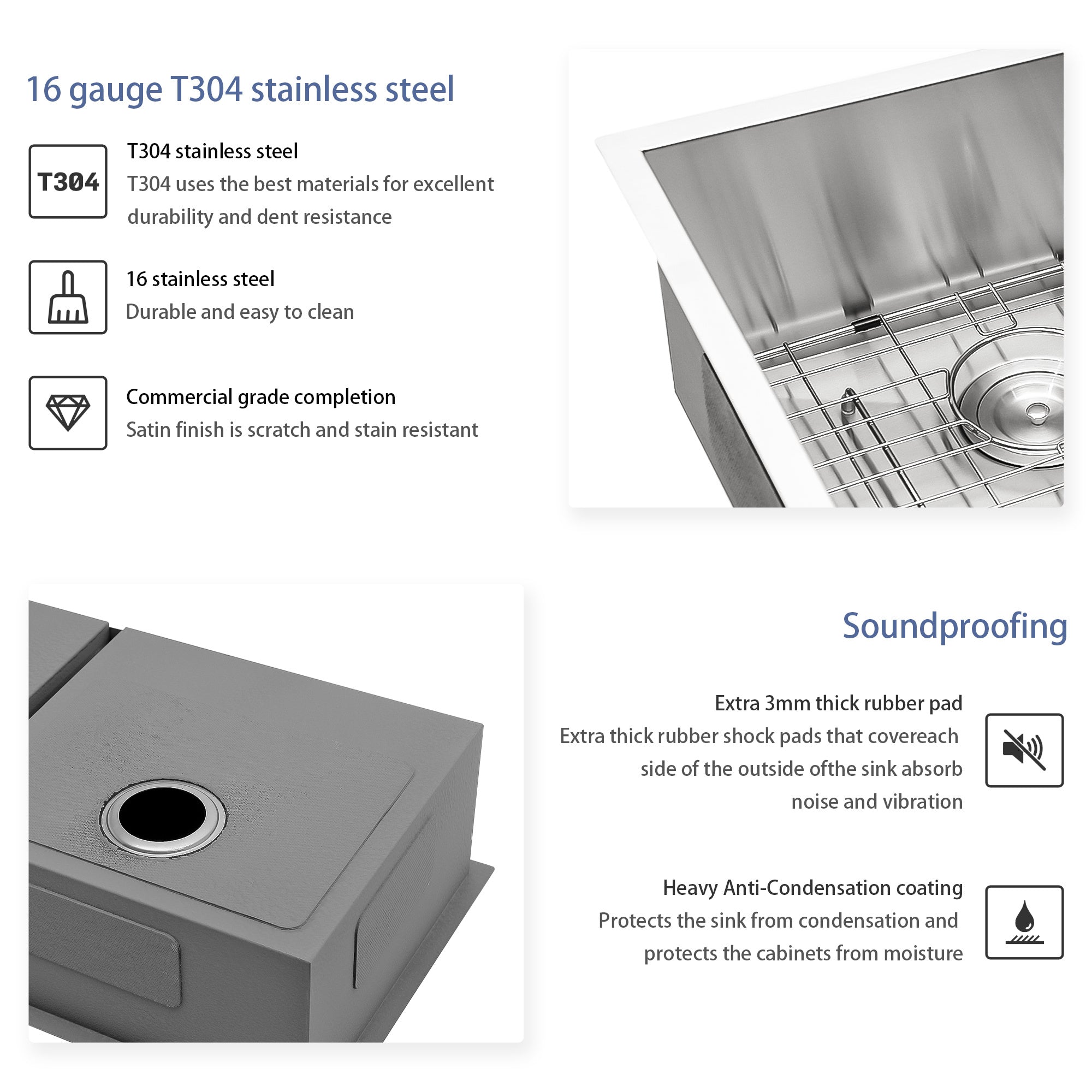 16 gauge T304 stainless steel

T304

T304 stainless steel
T304 uses the best materials for excellent durability and dent resistance

16 stainless steel
Durable and easy to clean

Commercial grade completion
Satin finish is scratch and stain resistant

Soundproofing

Extra 3mm thick rubber pad
Extra thick rubber shock pads that covereach side of the outside ofthe sink absorb noise and vibration

Heavy Anti-Condensation coating
Protects the sink from condensation and protects the cabinets from moisture