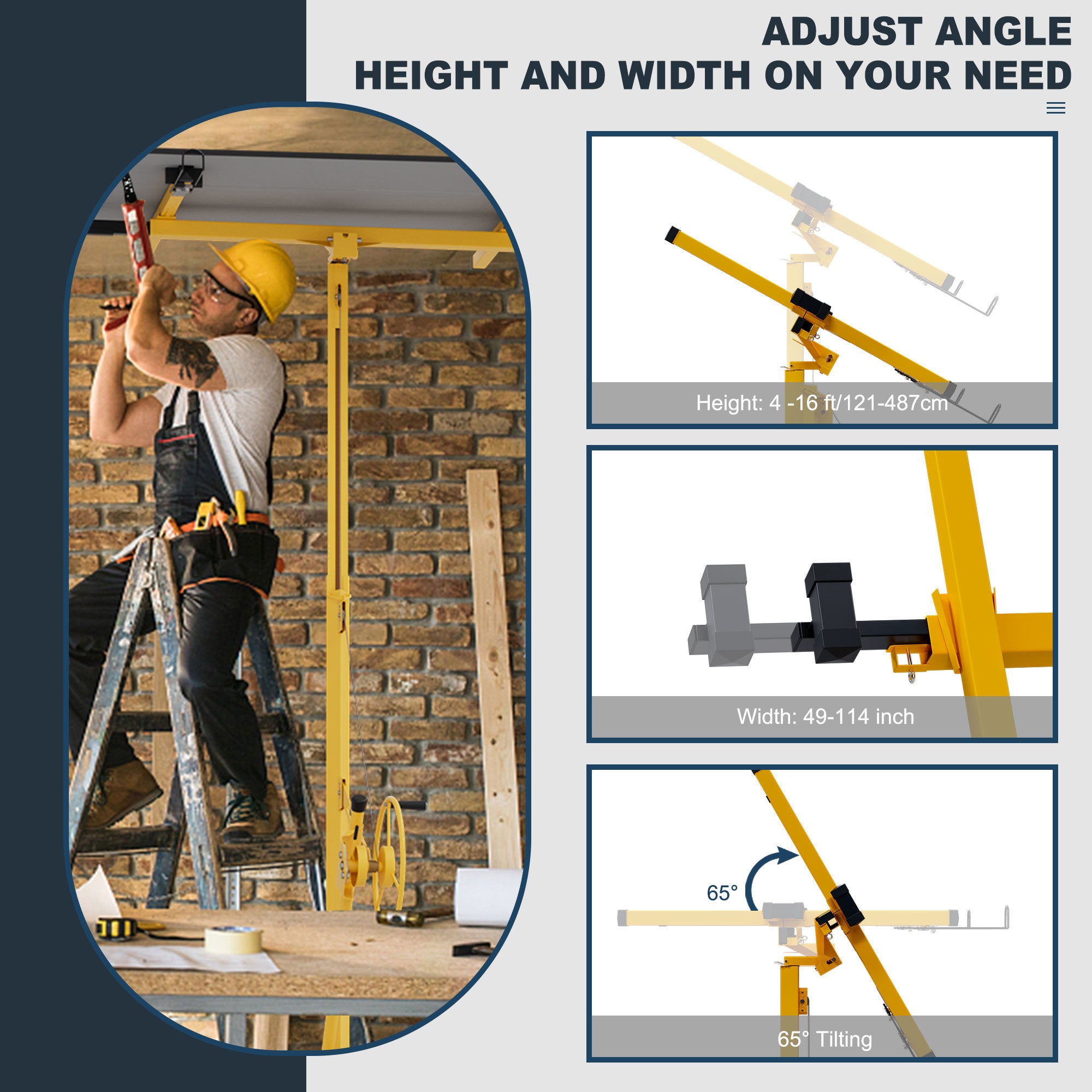 ADJUST ANGLE
HEIGHT AND WIDTH ON YOUR NEED

Height: 4 -16 ft/121-487cm

Width: 49-114 inch

65°

65° Tilting