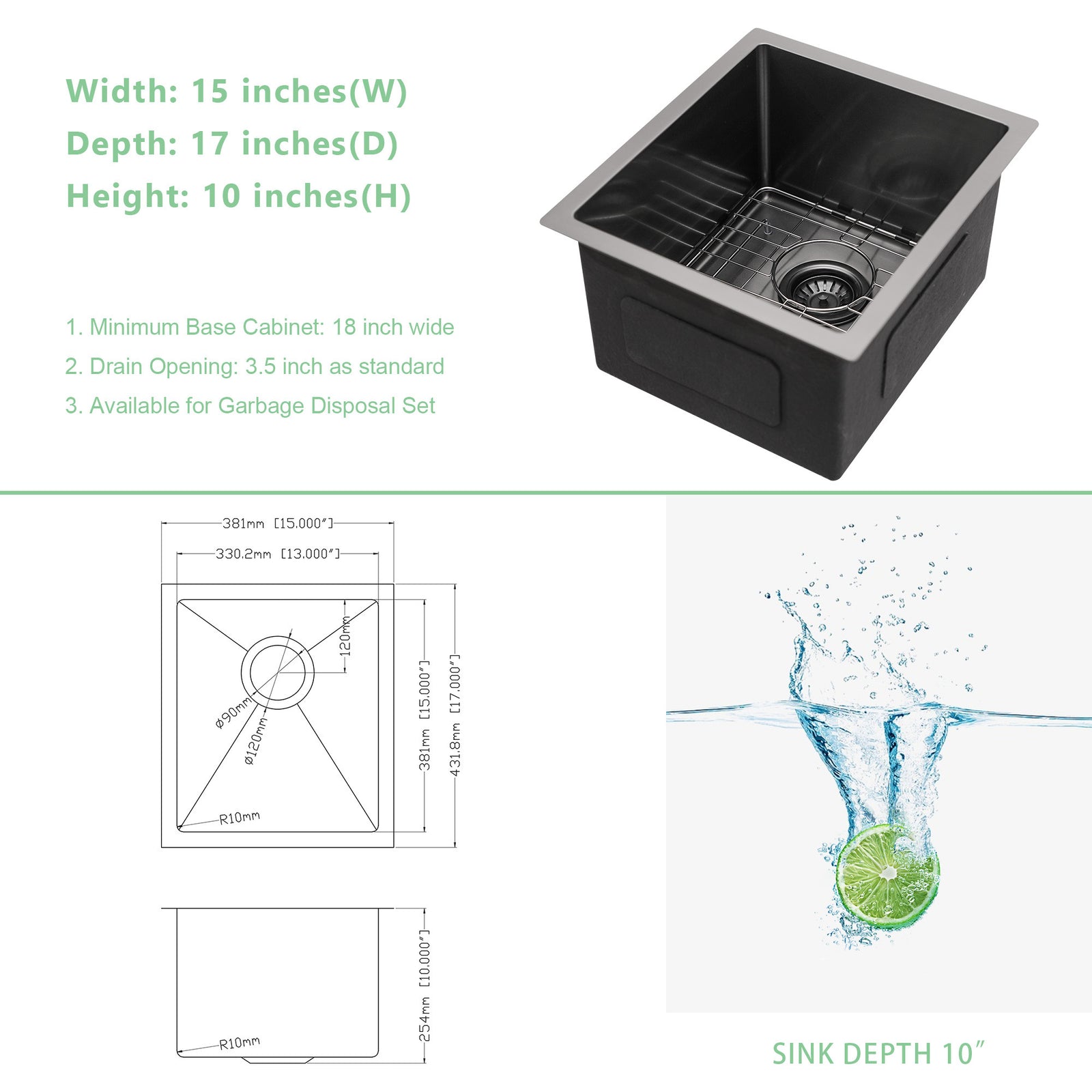 Width: 15 inches(W)
Depth: 17 inches(D)
Height: 10 inches(H)

1. Minimum Base Cabinet: 18 inch wide
2. Drain Opening: 3.5 inch as standard
3. Available for Garbage Disposal Set

381mm [15.000″]
330.2mm [13.000″]
120mm
ø90mm
ø120mm
R10mm
381mm [15.000″]
431.8mm [17.000″]

R10mm
254mm [10.000″]

SINK DEPTH 10″