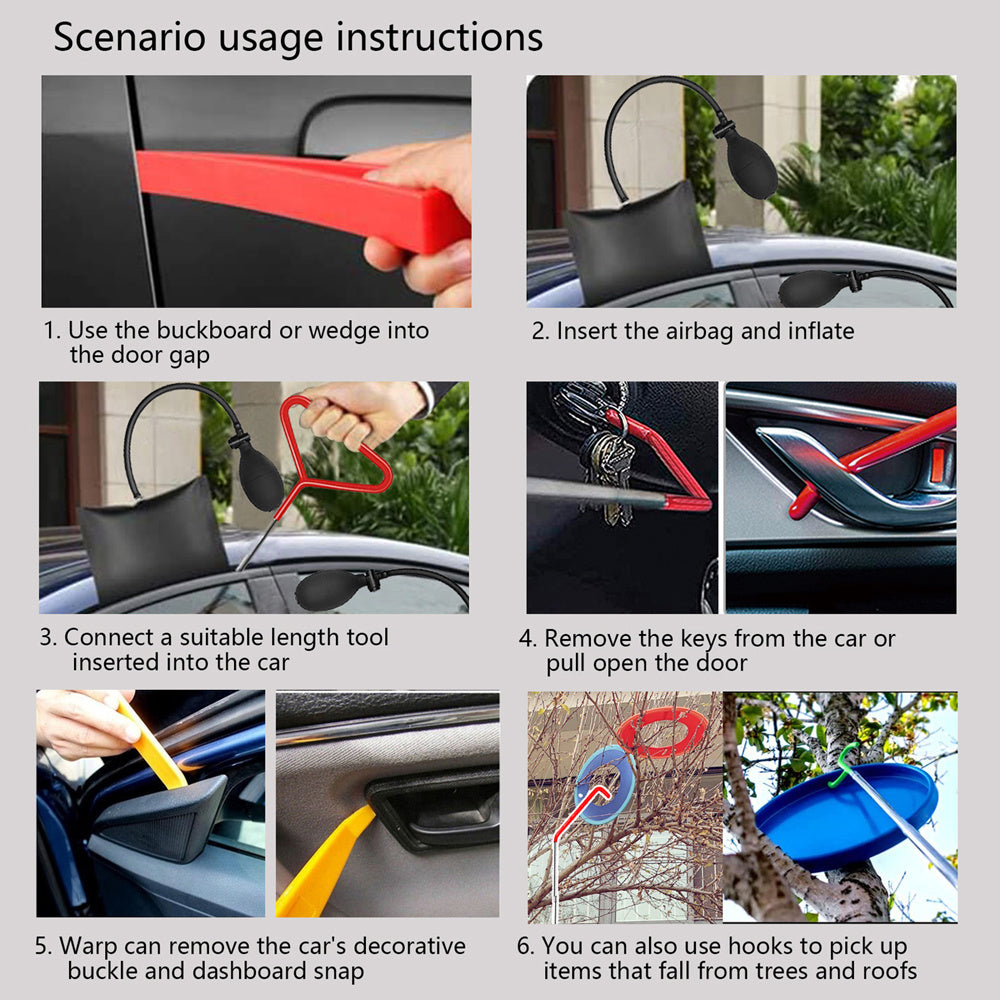 Scenario usage instructions

1. Use the buckboard or wedge into the door gap

2. Insert the airbag and inflate

3. Connect a suitable length tool inserted into the car

4. Remove the keys from the car or pull open the door

5. Warp can remove the car's decorative buckle and dashboard snap

6. You can also use hooks to pick up items that fall from trees and roofs