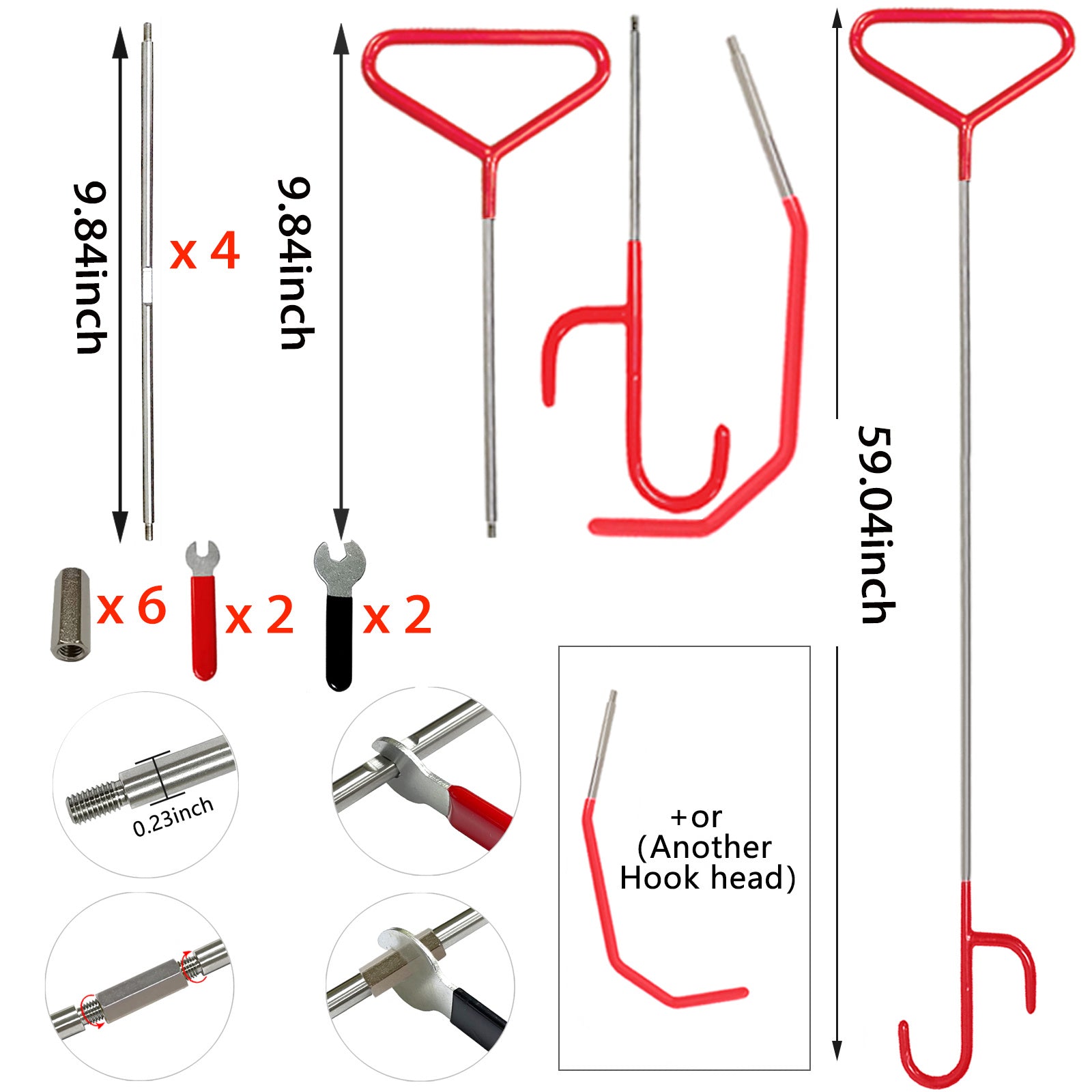 9.84inch

x 4

9.84inch

59.04inch

x 6

x 2

x 2

0.23inch

+or
(Another
Hook head)