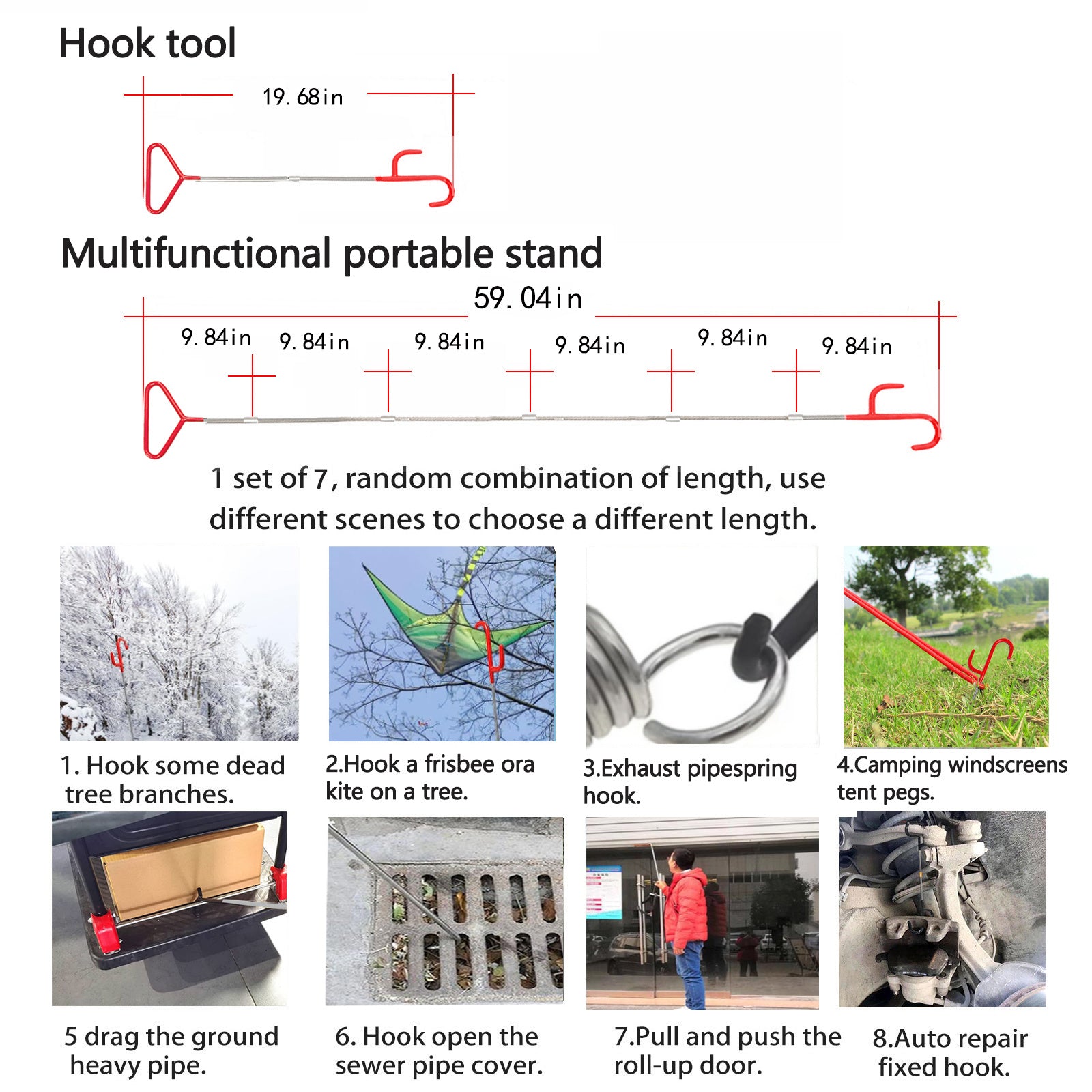 Hook tool

19. 68in

Multifunctional portable stand

59. 04in

9. 84in 9. 84in 9. 84in 9. 84in 9. 84in 9. 84in

1 set of 7, random combination of length, use different scenes to choose a different length.

1. Hook some dead tree branches.

2.Hook a frisbee ora kite on a tree.

3.Exhaust pipespring hook.

4.Camping windscreens tent pegs.

5 drag the ground heavy pipe.

6. Hook open the sewer pipe cover.

7.Pull and push the roll-up door.

8.Auto repair fixed hook.