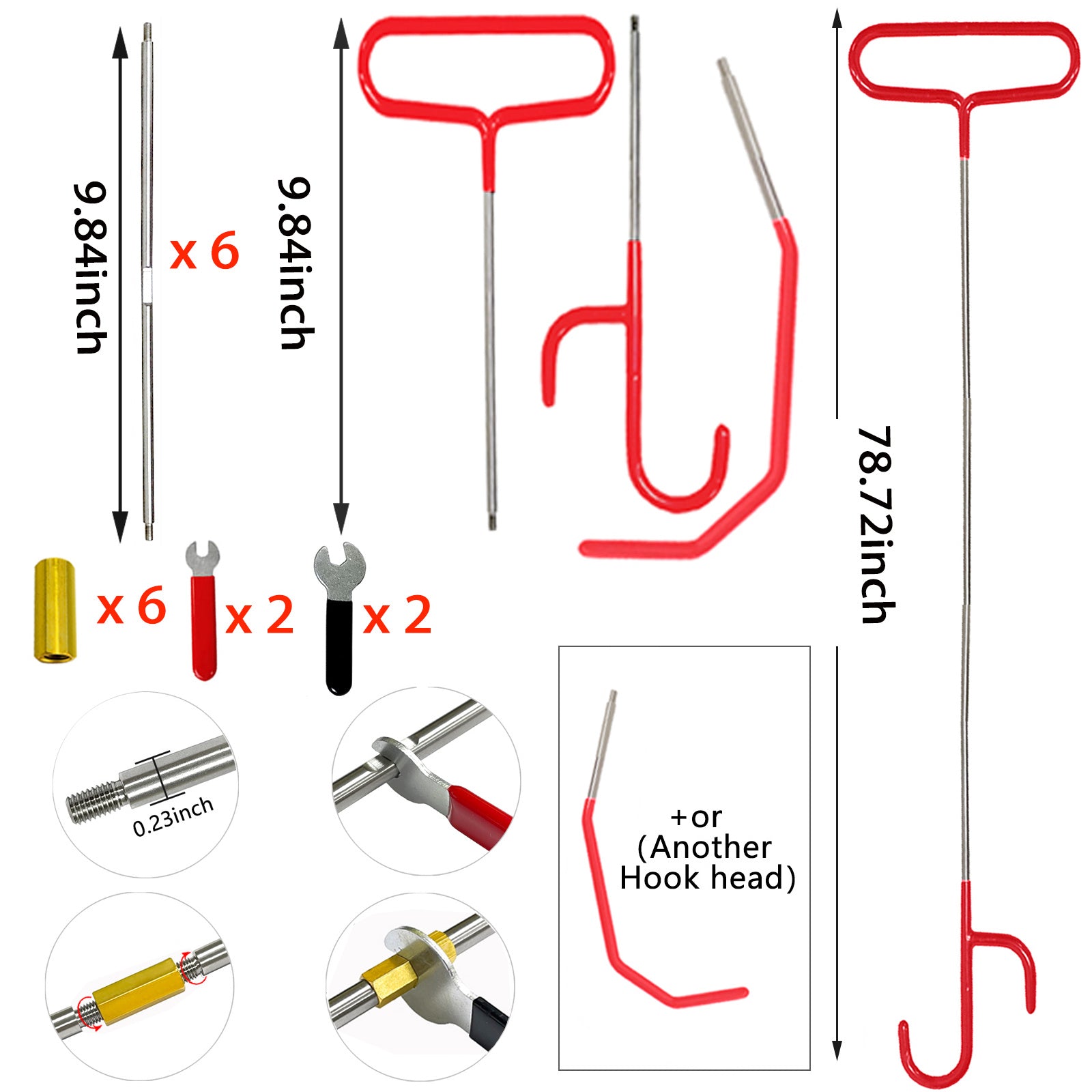 9.84inch

x 6

9.84inch

78.72inch

x 6

x 2

x 2

0.23inch

+or
(Another
Hook head)