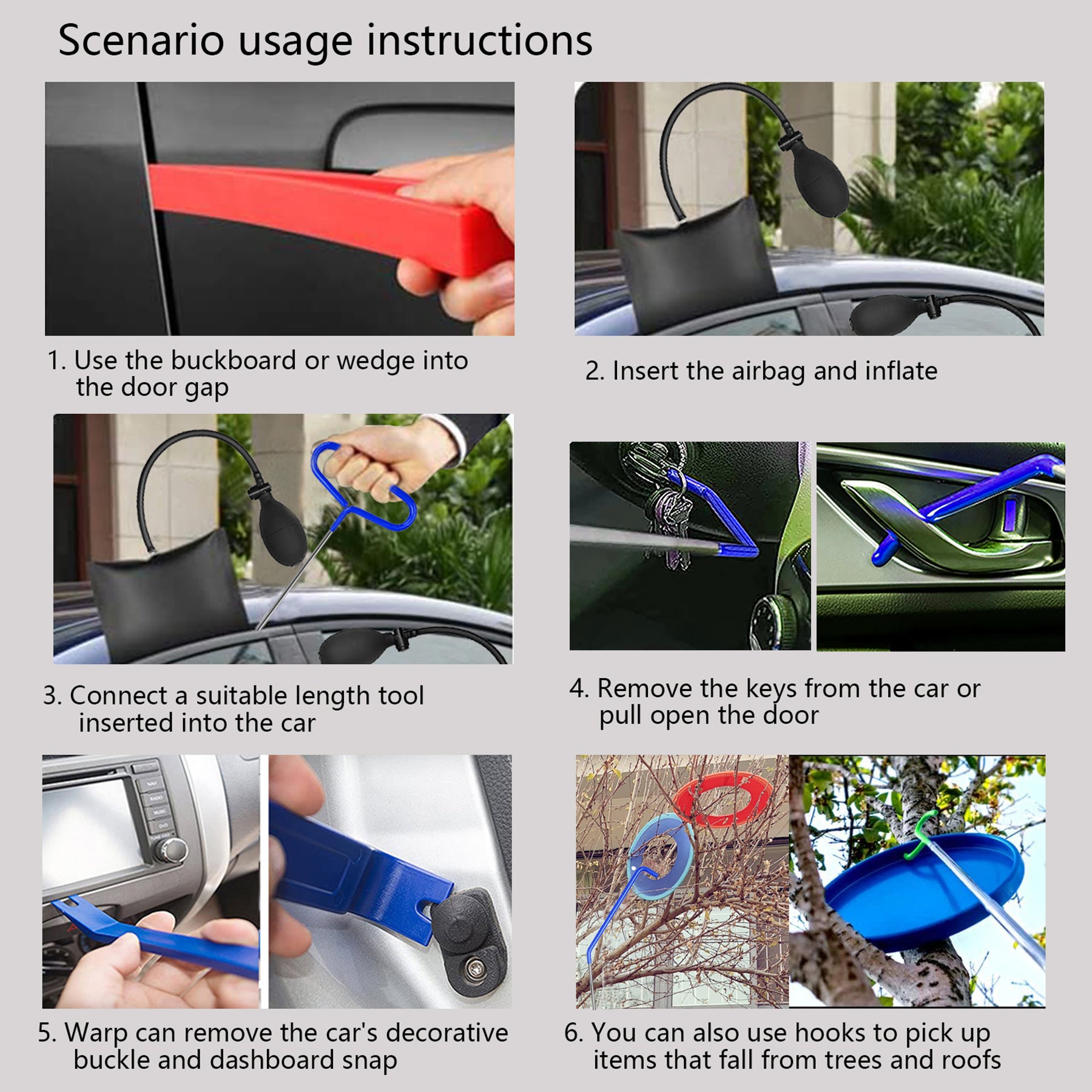 Scenario usage instructions

1. Use the buckboard or wedge into the door gap

2. Insert the airbag and inflate

3. Connect a suitable length tool inserted into the car

4. Remove the keys from the car or pull open the door

5. Warp can remove the car's decorative buckle and dashboard snap

6. You can also use hooks to pick up items that fall from trees and roofs