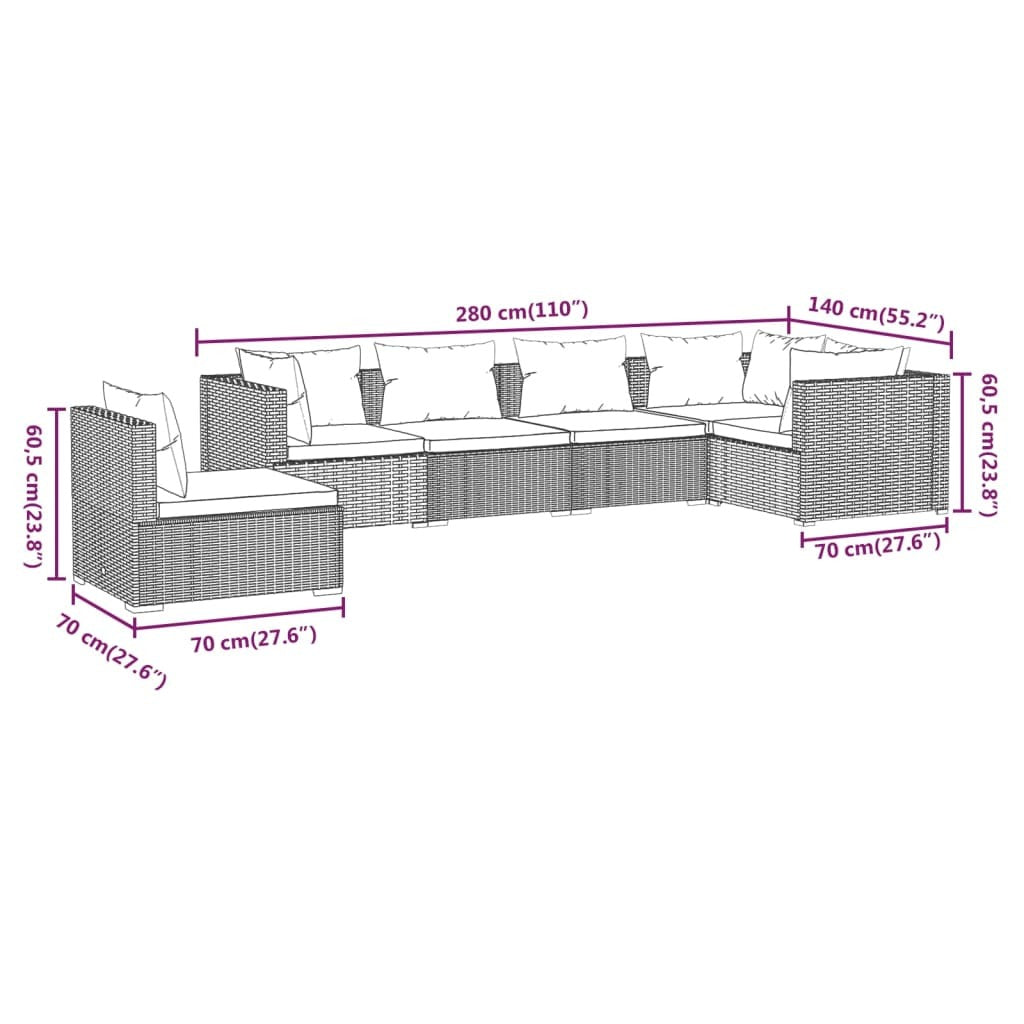 280 cm(110″)
140 cm(55.2″)
60,5 cm(23.8″)
60,5 cm(23.8″)
70 cm(27.6″)
70 cm(27.6″)
70 cm(27.6″)